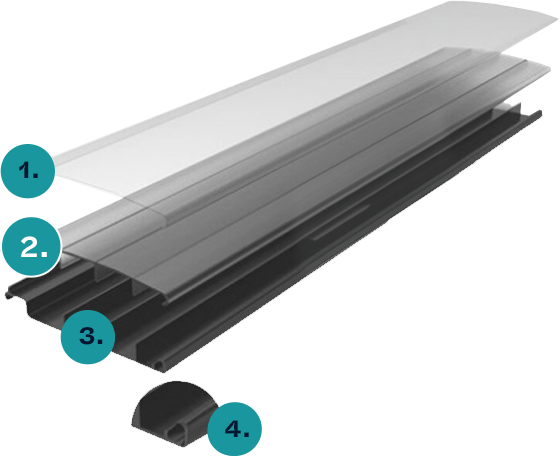 1.

2.

3.

4.