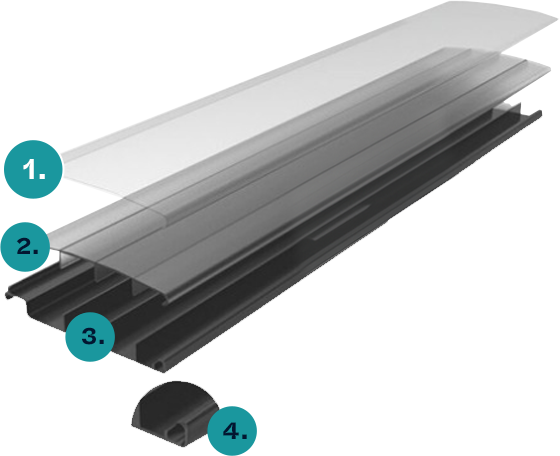 1.

2.

3.

4.